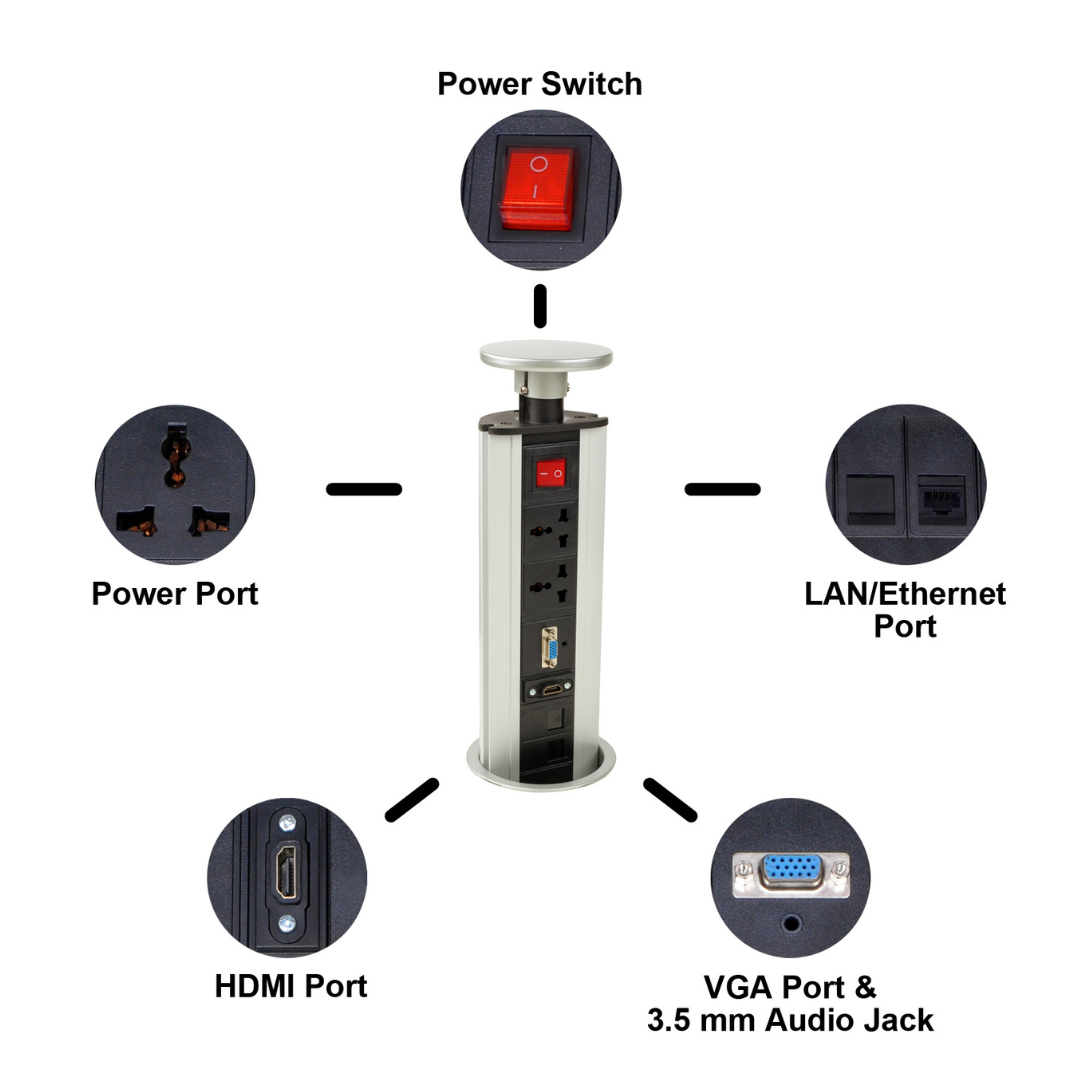 Power Switch

Power Port

LAN/Ethernet Port

HDMI Port

VGA Port &
3.5 mm Audio Jack