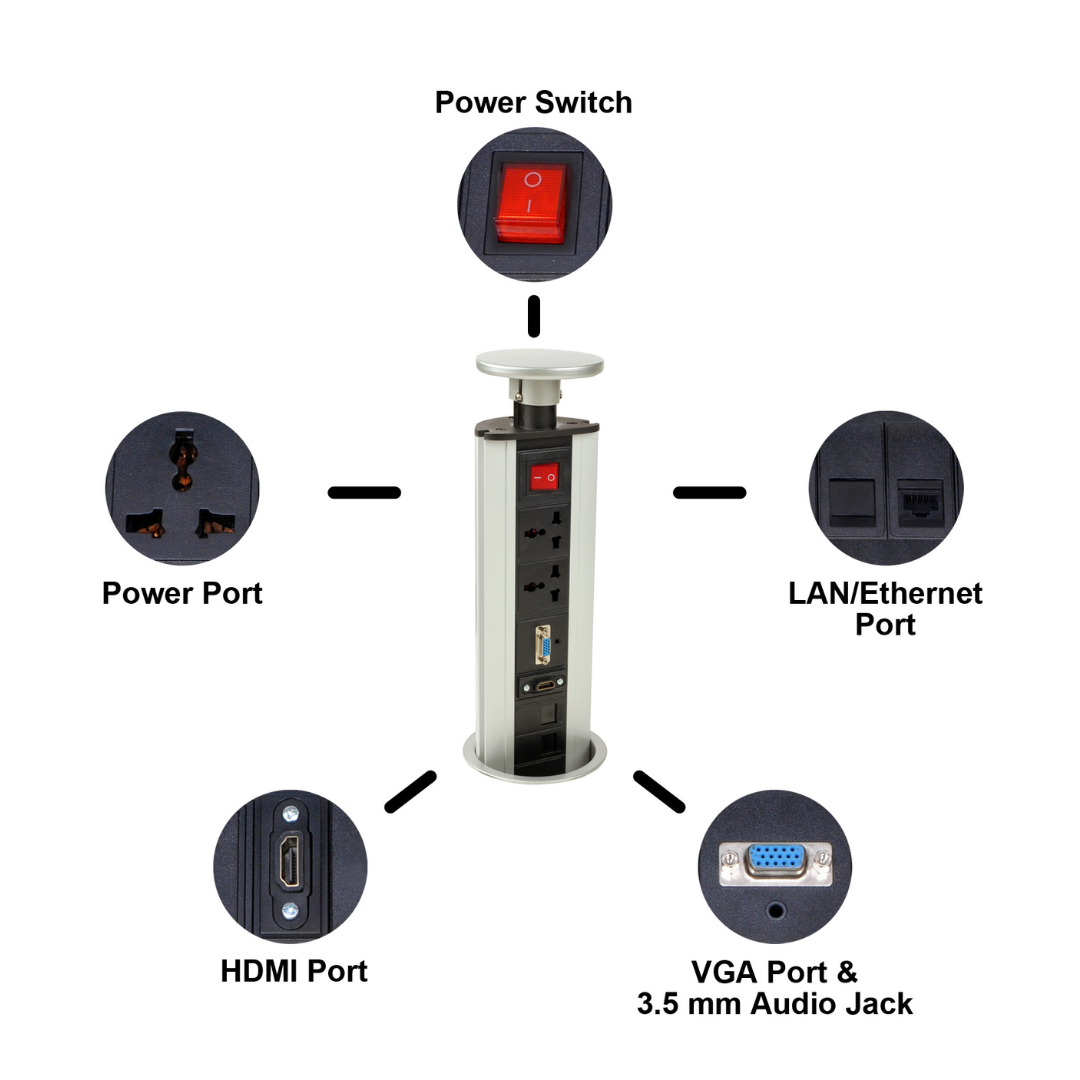 Power Switch

Power Port

LAN/Ethernet Port

HDMI Port

VGA Port & 3.5 mm Audio Jack